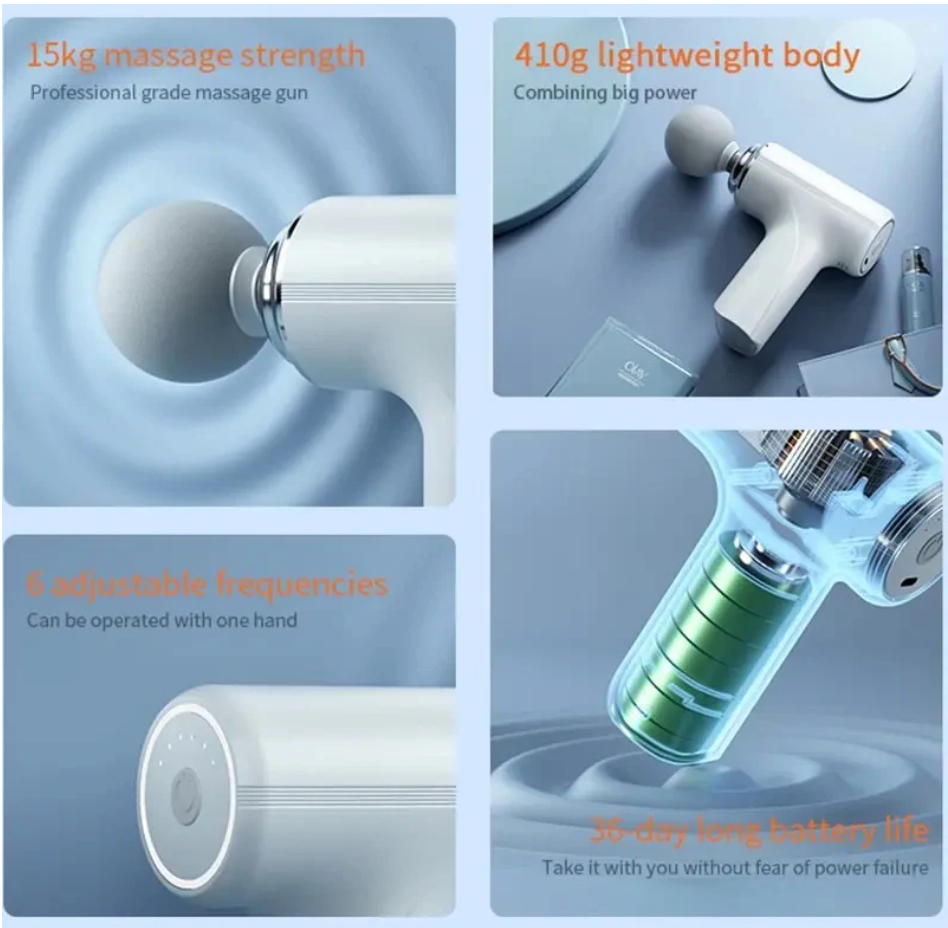 15kg massage strength
Professional grade massage gun

410g lightweight body
Combining big power

6 adjustable frequencies
Can be operated with one hand

36-day long battery life
Take it with you without fear of power failure